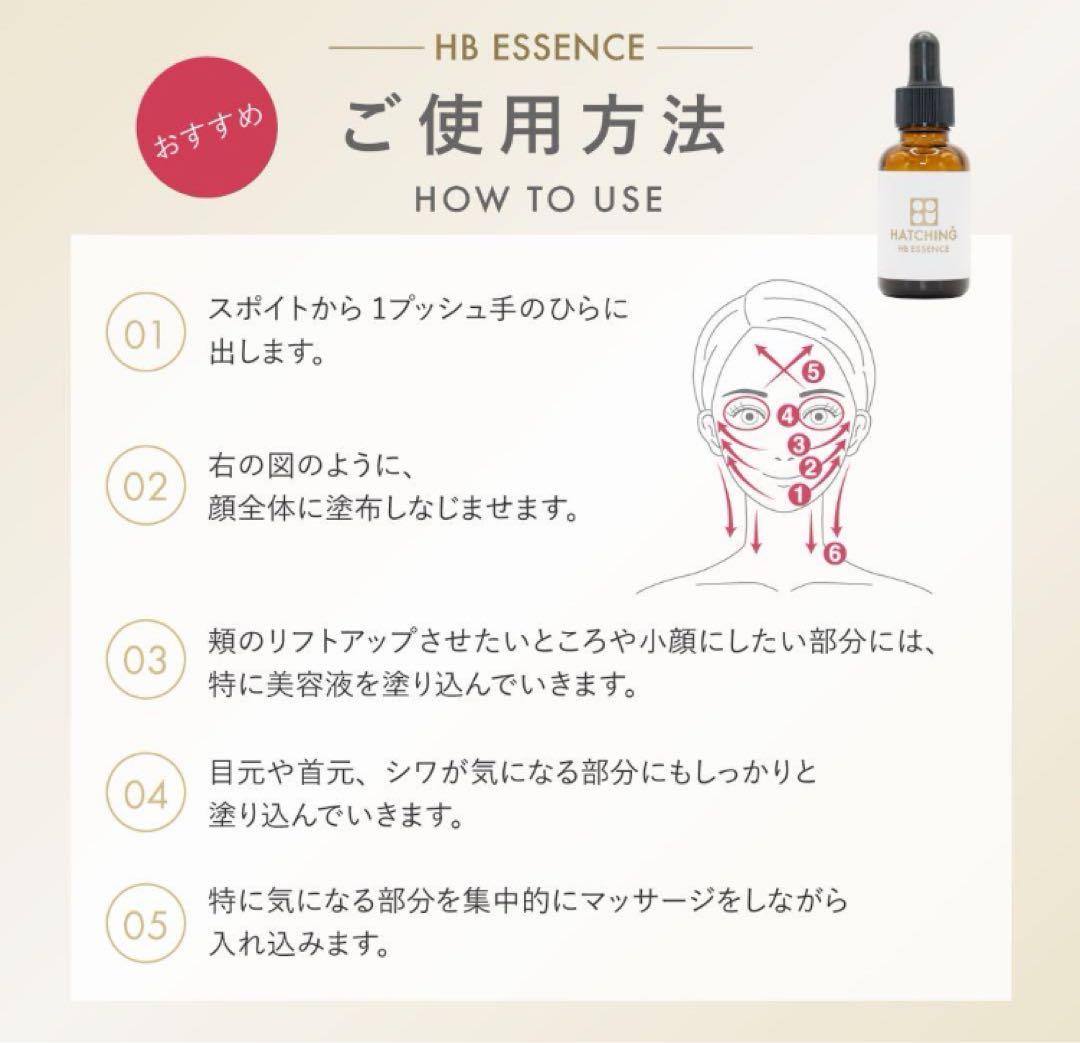 HB ESSENCE

おすすめ

ご使用方法

HOW TO USE

HATCHING
HB ESSENCE

01 スポイトから 1プッシュ手のひらに出します。

02 右の図のように、顔全体に塗布しなじませます。

5
4
3
2
1
6

03 頬のリフトアップさせたいところや小顔にしたい部分には、特に美容液を塗り込んでいきます。

04 目元や首元、シワが気になる部分にもしっかりと塗り込んでいきます。

05 特に気になる部分を集中的にマッサージをしながら入れ込みます。